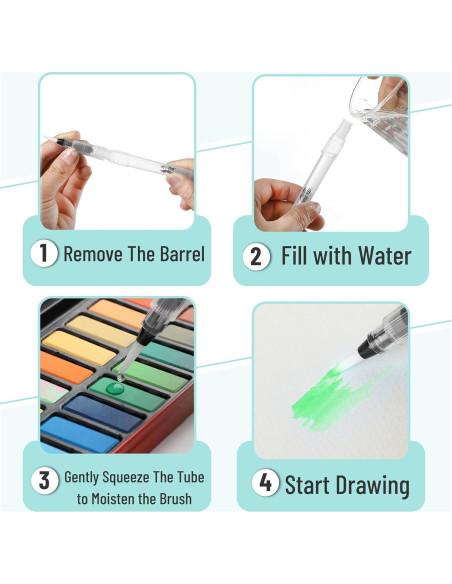 1 Remove The Barrel

2 Fill with Water

3 Gently Squeeze The Tube to Moisten the Brush

4 Start Drawing