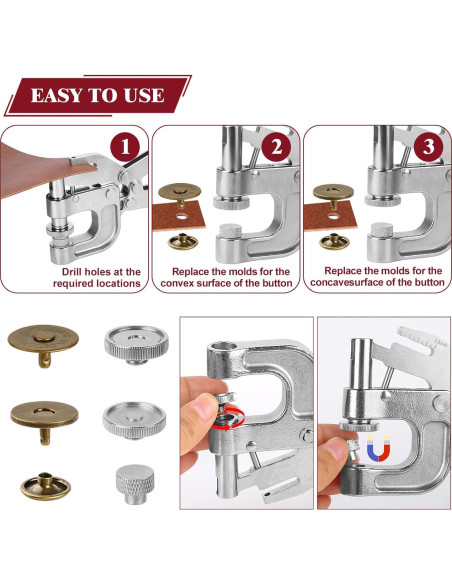 EASY TO USE

1
Drill holes at the required locations

2
Replace the molds for the convex surface of the button

3
Replace the molds for the concavesurface of the button