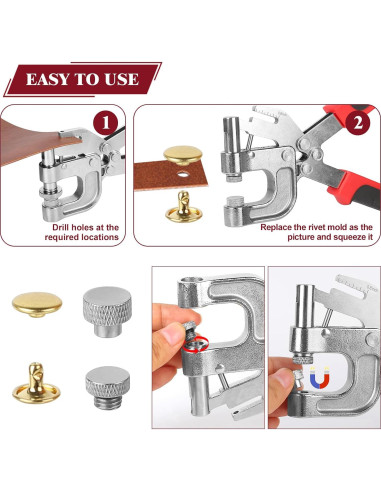 EASY TO USE

1

Drill holes at the required locations

2

Replace the rivet mold as the picture and squeeze it