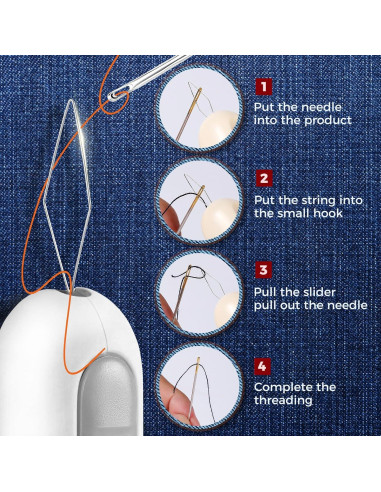 1
Put the needle into the product

2
Put the string into the small hook

3
Pull the slider pull out the needle

4
Complete the threading