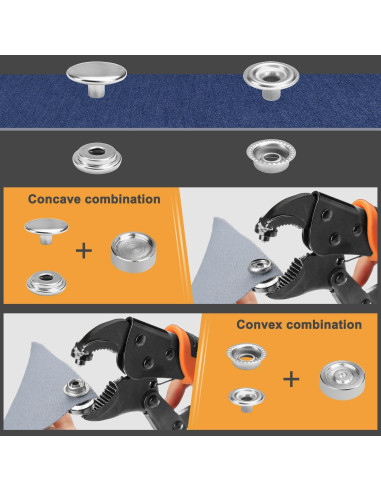 Concave combination

+

Convex combination

+