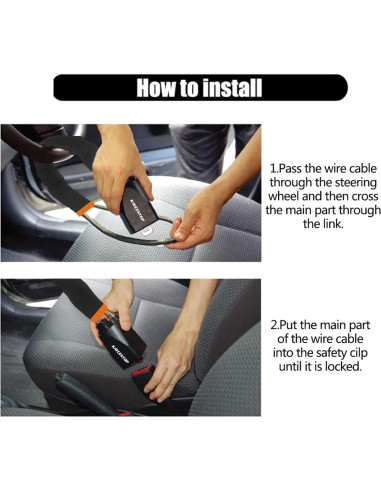 How to install

1.Pass the wire cable through the steering wheel and then cross the main part through the link.

2.Put the main part of the wire cable into the safety cilp until it is locked.