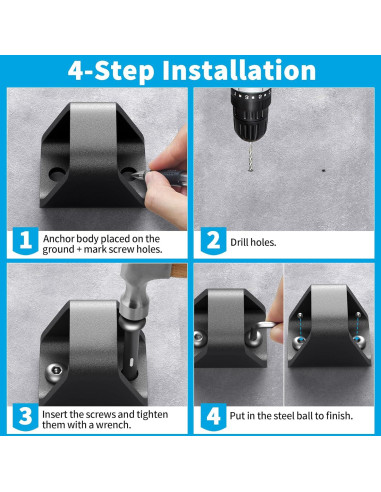 4-Step Installation

1 Anchor body placed on the ground + mark screw holes.

2 Drill holes.

3 Insert the screws and tighten them with a wrench.

4 Put in the steel ball to finish.