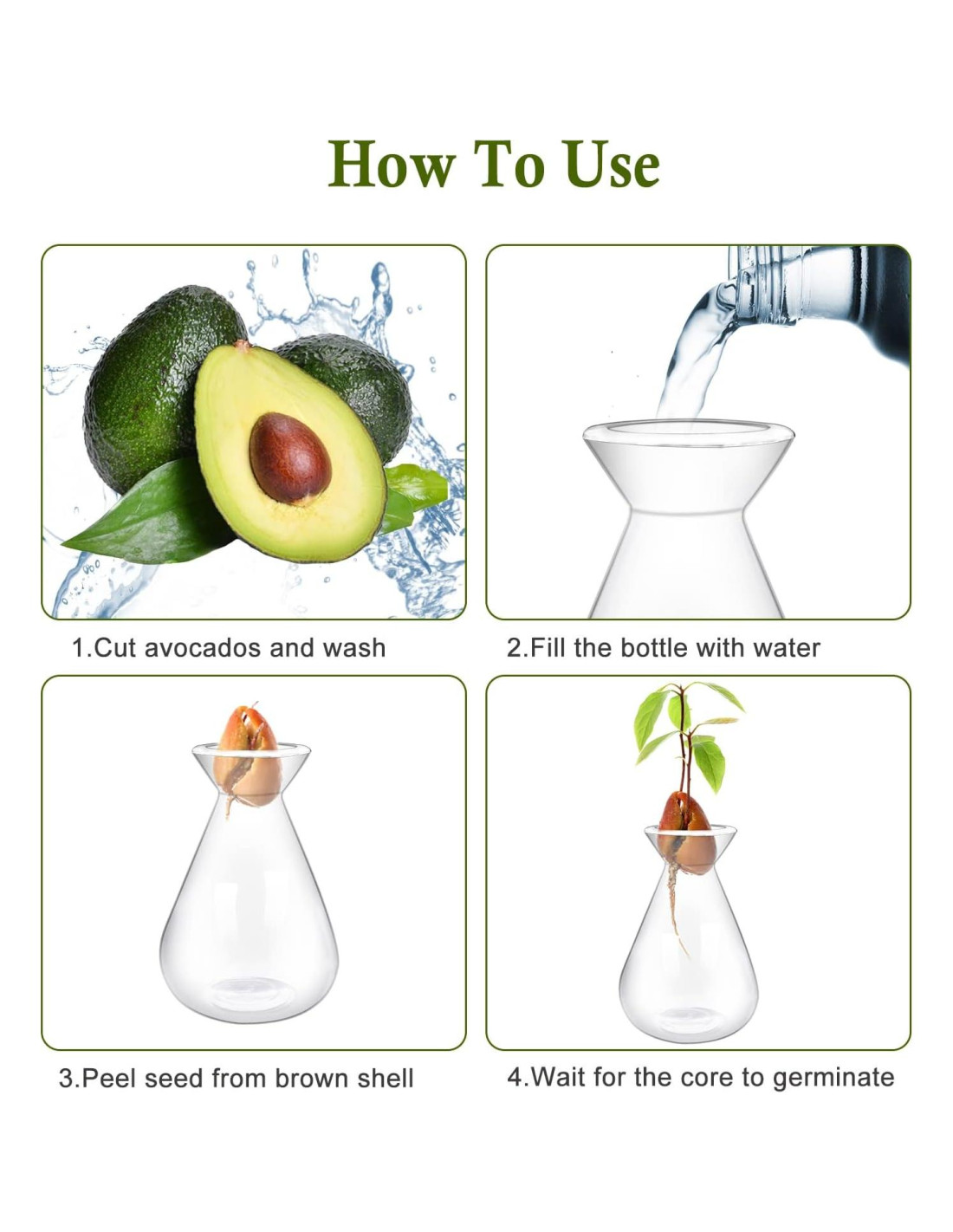 How To Use

1.Cut avocados and wash

2.Fill the bottle with water

3.Peel seed from brown shell

4.Wait for the core to germinate