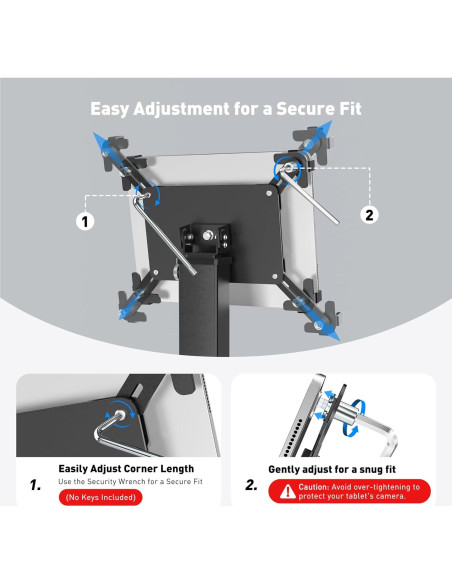 Easy Adjustment for a Secure Fit

1

2

1. Easily Adjust Corner Length
Use the Security Wrench for a Secure Fit
(No Keys Included)

2. Gently adjust for a snug fit
Caution: Avoid over-tightening to protect your tablet's camera.