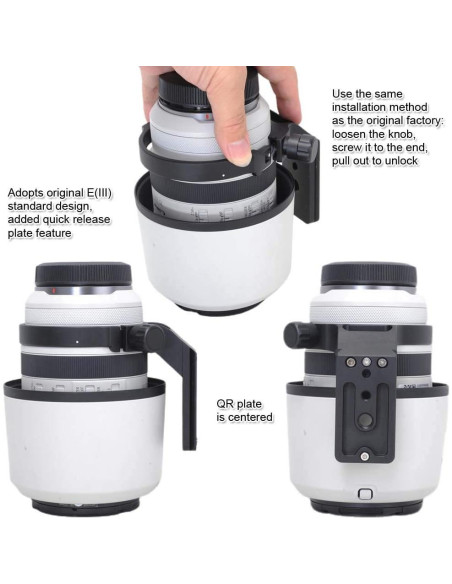 Use the same installation method as the original factory: loosen the knob, screw it to the end, pull out to unlock

Adopts original E(III) standard design, added quick release plate feature

QR plate is centered