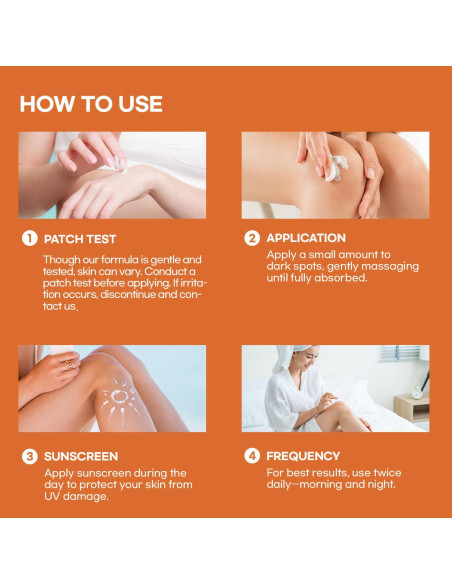 HOW TO USE

1 PATCH TEST

Though our formula is gentle and tested, skin can vary. Conduct a patch test before applying. If irritation occurs, discontinue and contact us.

2 APPLICATION

Apply a small amount to dark spots, gently massaging until fully absorbed.

3 SUNSCREEN

Apply sunscreen during the day to protect your skin from UV damage.

4 FREQUENCY

For best results, use twice daily—morning and night.