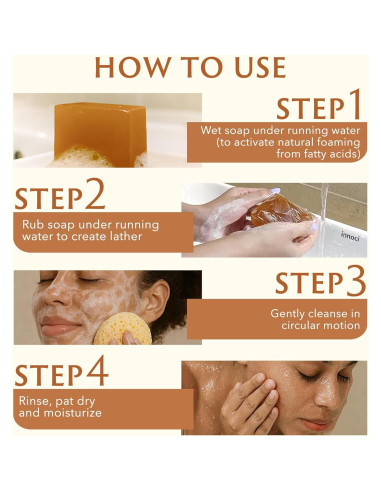 HOW TO USE

STEP 1

Wet soap under running water (to activate natural foaming from fatty acids)

STEP 2

Rub soap under running water to create lather

innoci

STEP 3

Gently cleanse in circular motion

STEP 4

Rinse, pat dry and moisturize