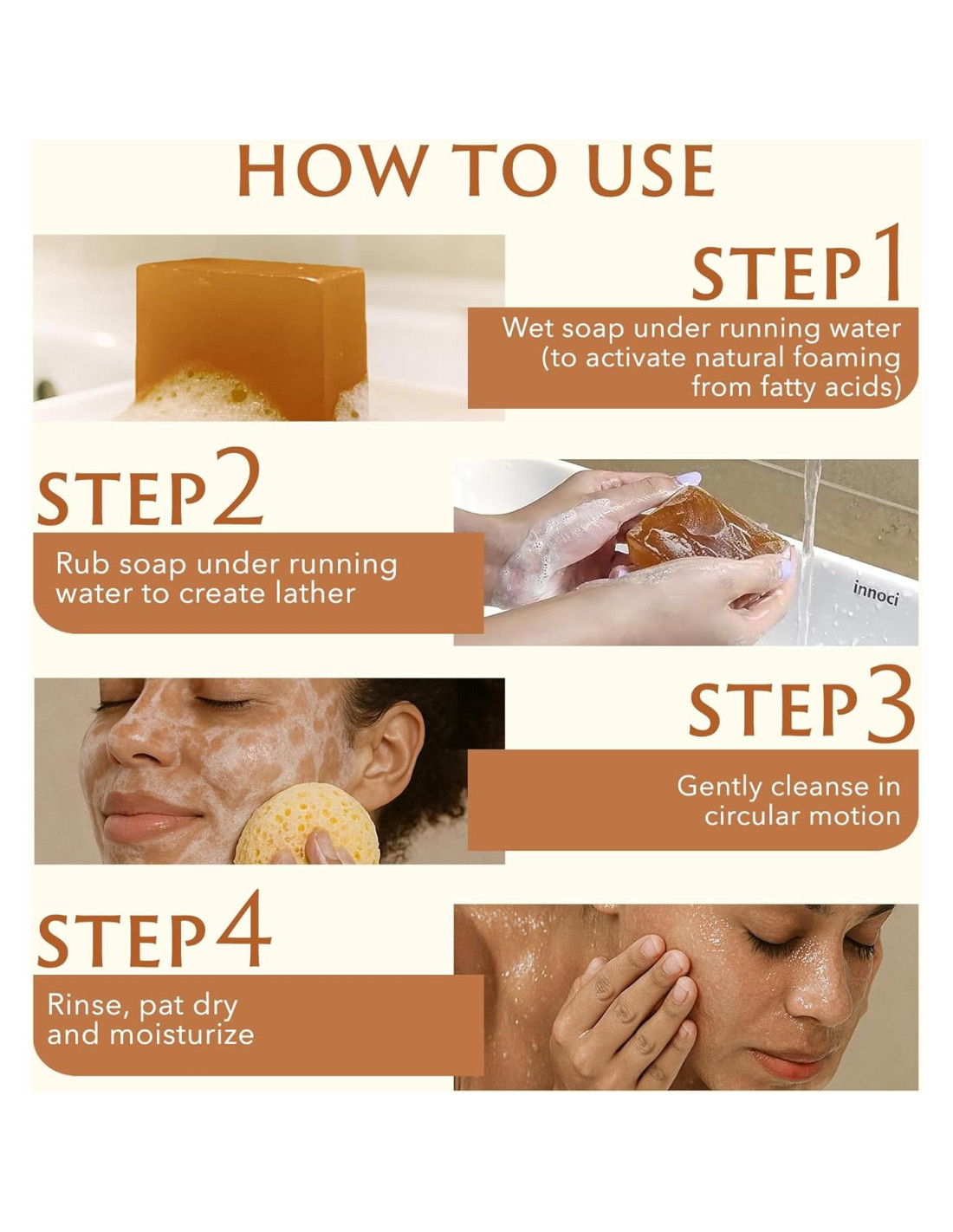 HOW TO USE

STEP 1

Wet soap under running water (to activate natural foaming from fatty acids)

STEP 2

Rub soap under running water to create lather

innoci

STEP 3

Gently cleanse in circular motion

STEP 4

Rinse, pat dry and moisturize