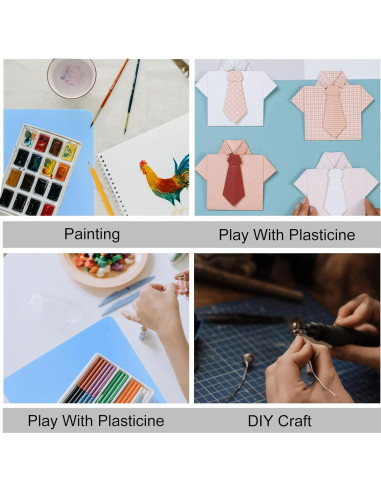 Painting

Play With Plasticine

Play With Plasticine

DIY Craft