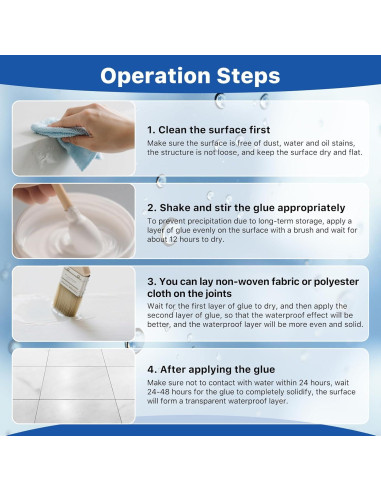 Operation Steps

1. Clean the surface first
Make sure the surface is free of dust, water and oil stains, the structure is not loose, and keep the surface dry and flat.

2. Shake and stir the glue appropriately
To prevent precipitation due to long-term storage, apply a layer of glue evenly on the surface with a brush and wait for about 12 hours to dry.

3. You can lay non-woven fabric or polyester cloth on the joints
Wait for the first layer of glue to dry, and then apply the second layer of glue, so that the waterproof effect will be better, and the waterproof layer will be more even and solid.

4. After applying the glue
Make sure not to contact with water within 24 hours, wait 24-48 hours for the glue to completely solidify, the surface will form a transparent waterproof layer.