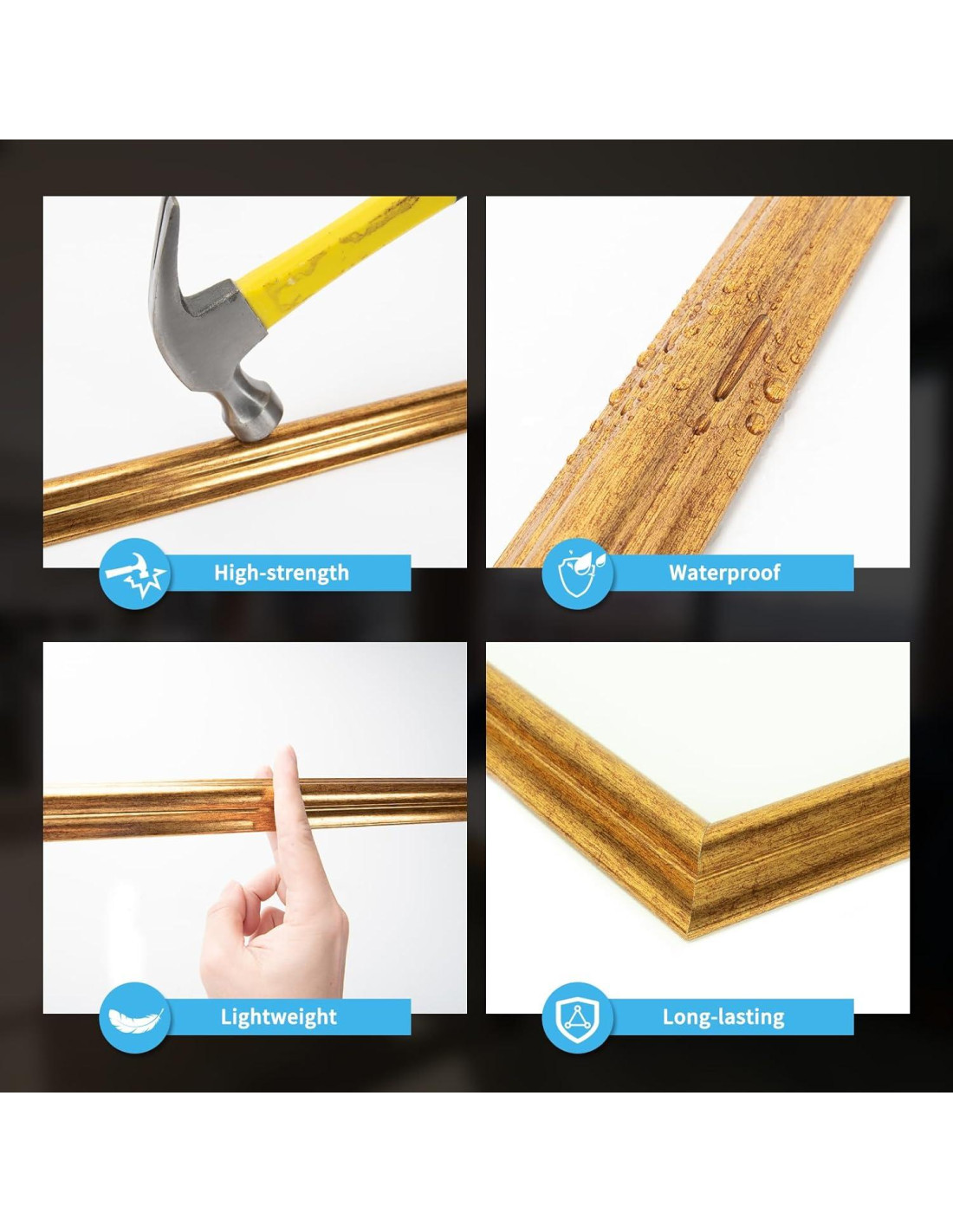 High-strength

Waterproof

Lightweight

Long-lasting