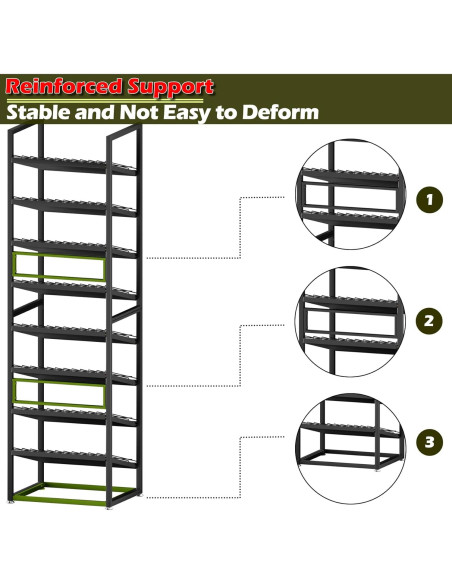 Reinforced Support
Stable and Not Easy to Deform

1

2

3