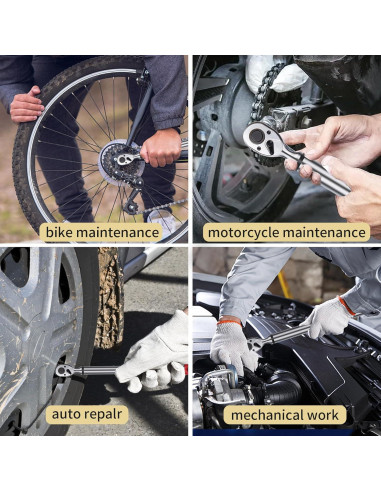 bike maintenance

motorcycle maintenance

auto repalr

mechanical work