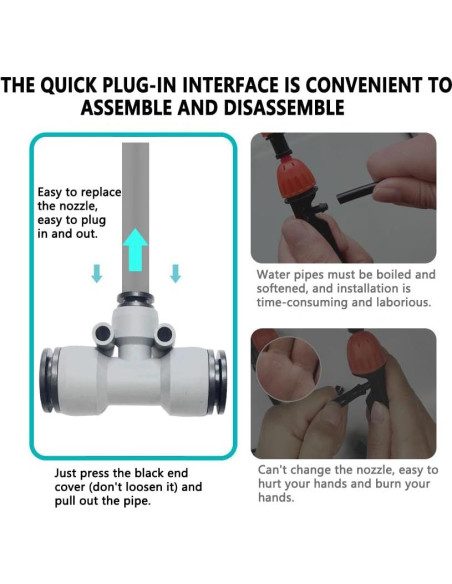 THE QUICK PLUG-IN INTERFACE IS CONVENIENT TO ASSEMBLE AND DISASSEMBLE

Easy to replace the nozzle, easy to plug in and out.

Just press the black end cover (don't loosen it) and pull out the pipe.

Water pipes must be boiled and softened, and installation is time-consuming and laborious.

Can't change the nozzle, easy to hurt your hands and burn your hands.