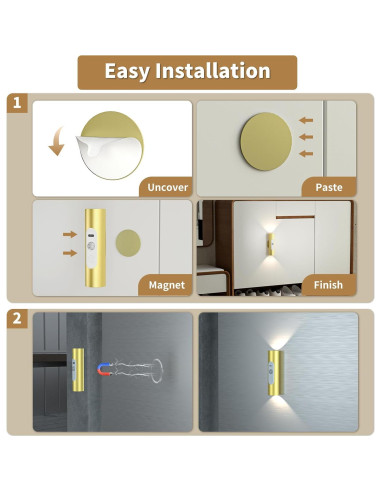 Easy Installation

1

Uncover

Paste

Magnet

Finish

2