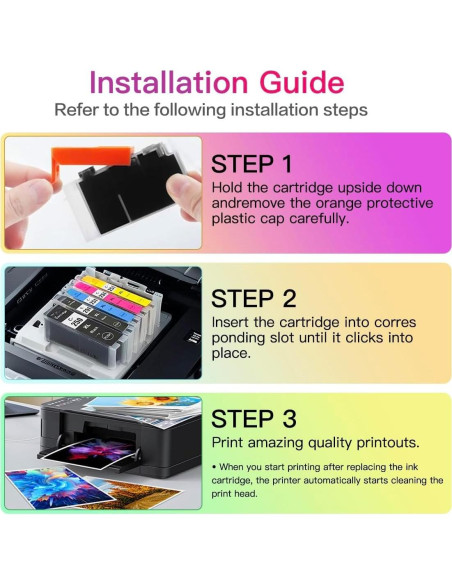 Installation Guide
Refer to the following installation steps

STEP 1
Hold the cartridge upside down andremove the orange protective plastic cap carefully.

STEP 2
Insert the cartridge into corres ponding slot until it clicks into place.

STEP 3
Print amazing quality printouts.

• When you start printing after replacing the ink cartridge, the printer automatically starts cleaning the print head.