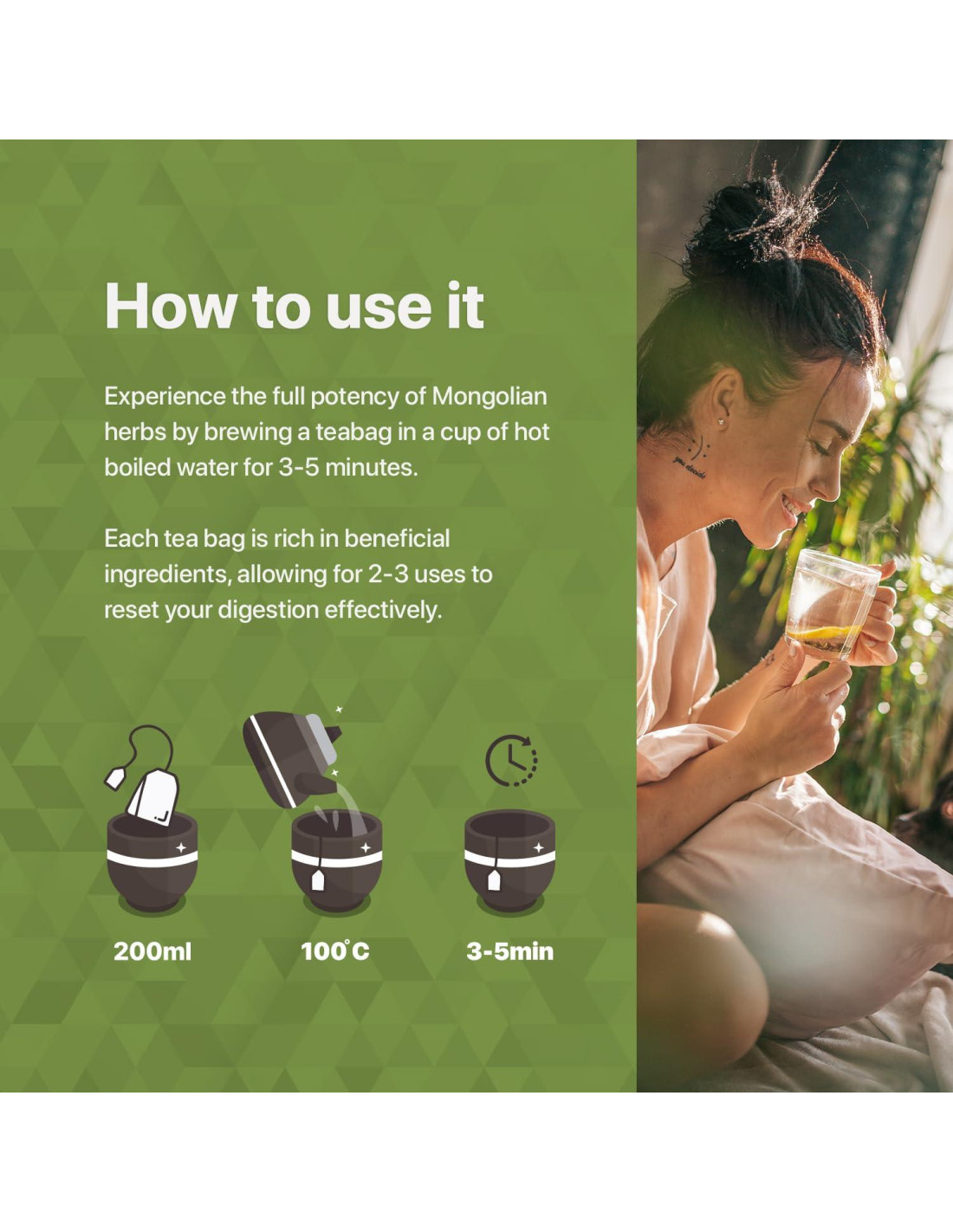 How to use it

Experience the full potency of Mongolian herbs by brewing a teabag in a cup of hot boiled water for 3-5 minutes.

Each tea bag is rich in beneficial ingredients, allowing for 2-3 uses to reset your digestion effectively.

200ml

100°C

3-5min