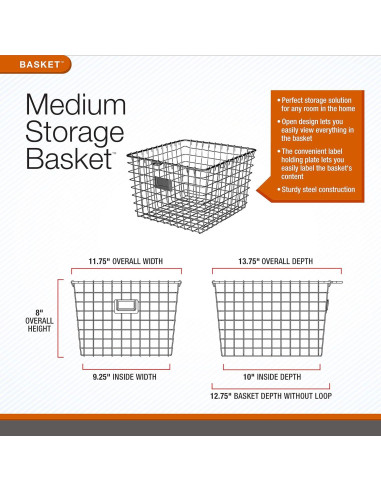 BASKET™

Medium Storage Basket™

• Perfect storage solution for any room in the home

• Open design lets you easily view everything in the basket

• The convenient label holding plate lets you easily label the basket's content

• Sturdy steel construction

11.75" OVERALL WIDTH

8" OVERALL HEIGHT

9.25" INSIDE WIDTH

13.75" OVERALL DEPTH

10" INSIDE DEPTH

12.75" BASKET DEPTH WITHOUT LOOP