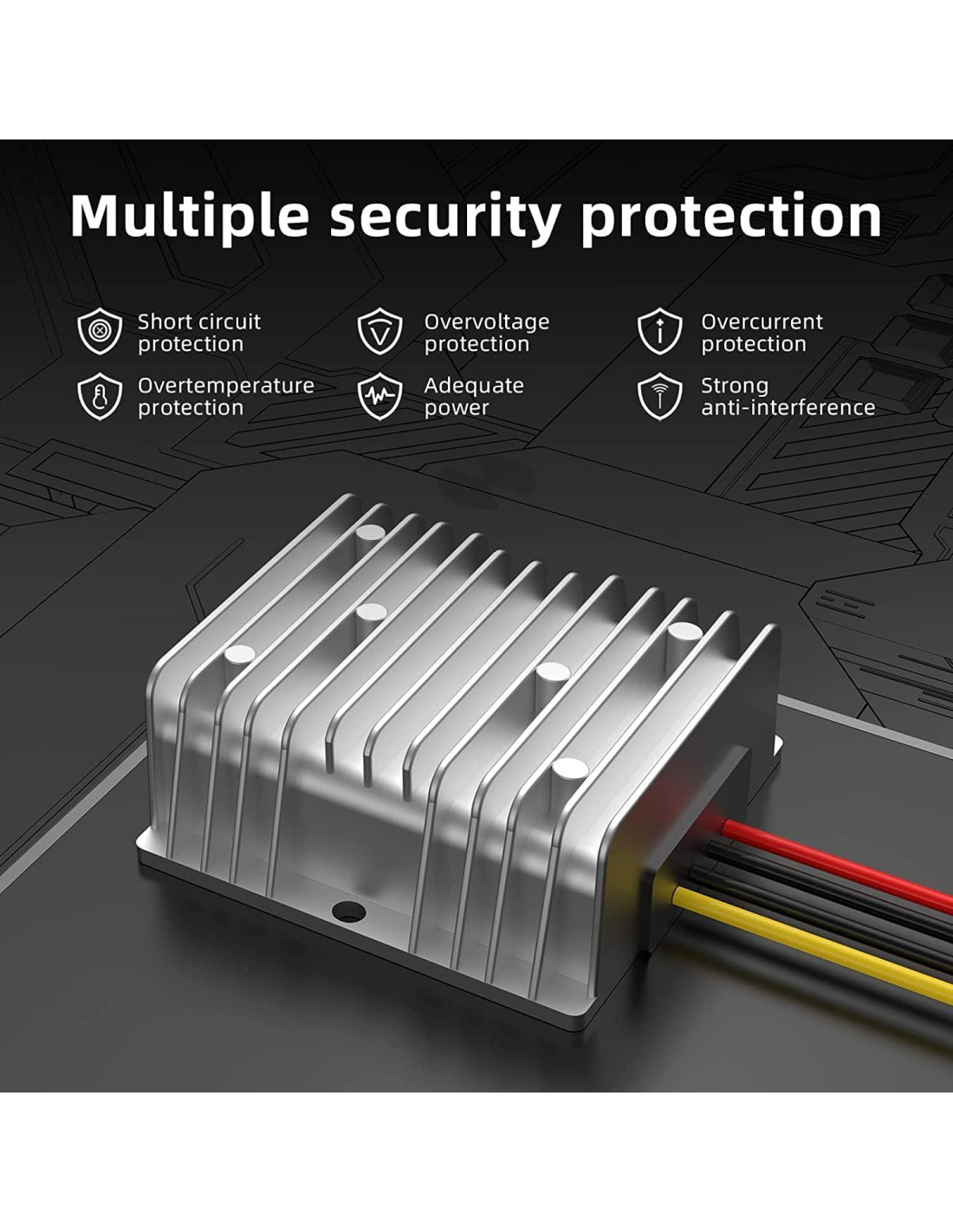 Multiple security protection

Short circuit protection

Overvoltage protection

Overcurrent protection

Overtemperature protection

Adequate power

Strong anti-interference