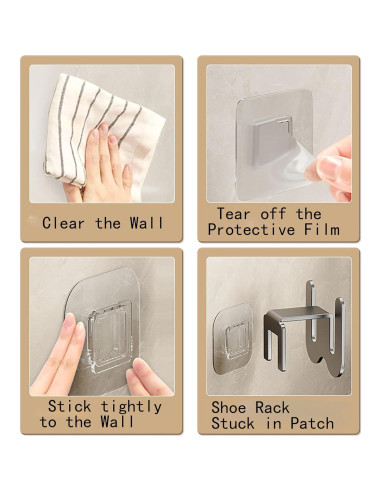 Clear the Wall

Tear off the Protective Film

Stick tightly to the Wall

Shoe Rack Stuck in Patch