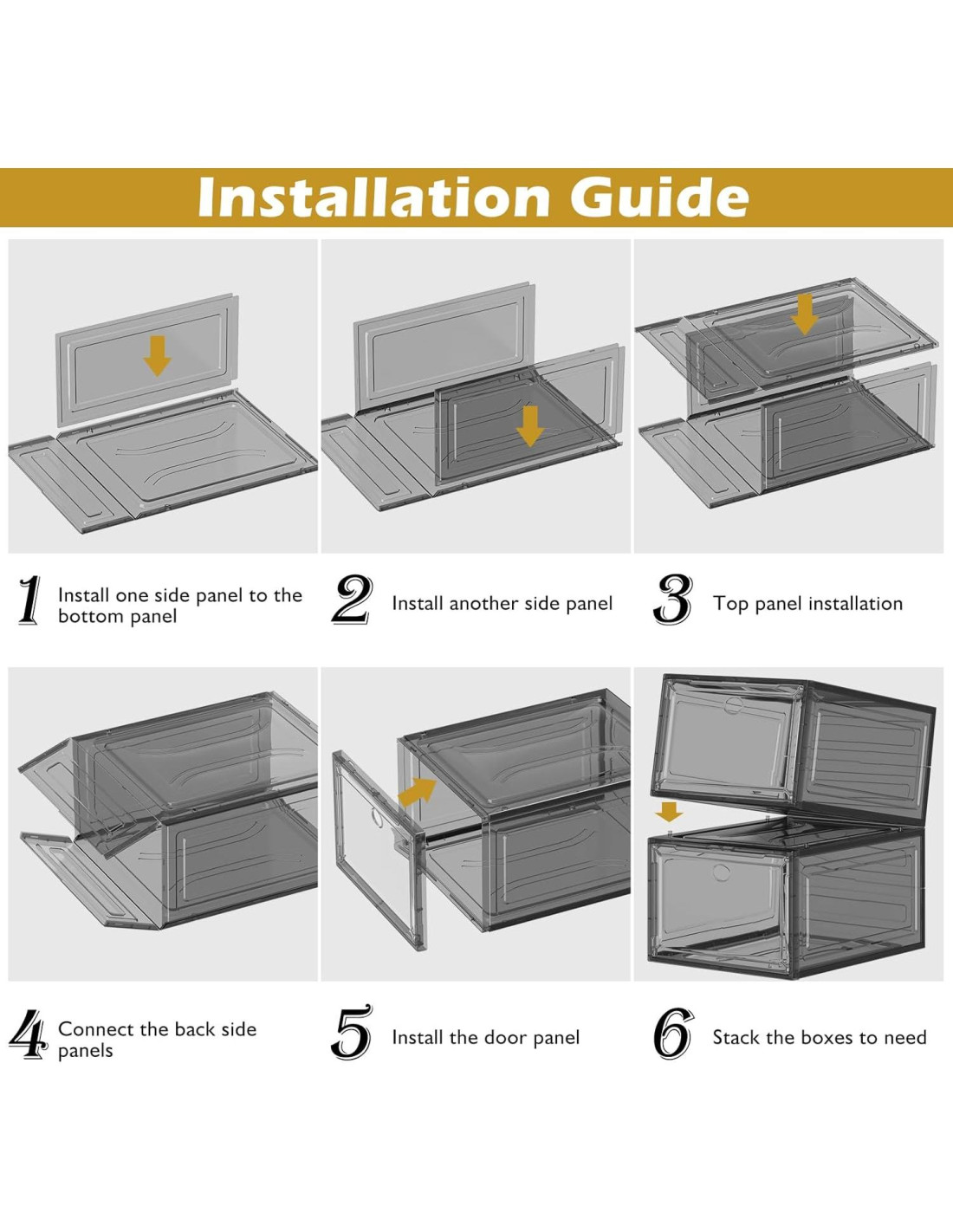 Installation Guide

1 Install one side panel to the bottom panel

2 Install another side panel

3 Top panel installation

4 Connect the back side panels

5 Install the door panel

6 Stack the boxes to need