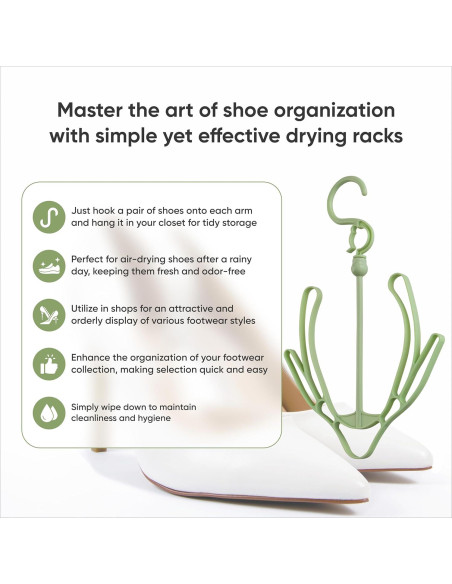 Master the art of shoe organization with simple yet effective drying racks

Just hook a pair of shoes onto each arm and hang it in your closet for tidy storage

Perfect for air-drying shoes after a rainy day, keeping them fresh and odor-free

Utilize in shops for an attractive and orderly display of various footwear styles

Enhance the organization of your footwear collection, making selection quick and easy

Simply wipe down to maintain cleanliness and hygiene