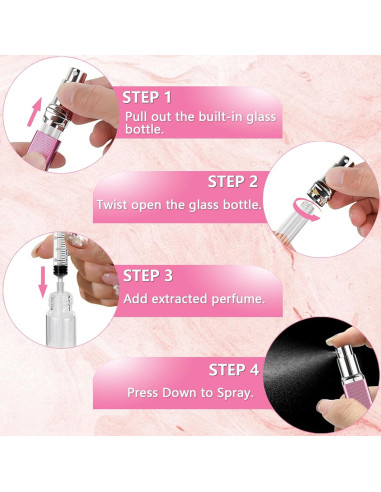 STEP 1
Pull out the built-in glass bottle.

STEP 2
Twist open the glass bottle.

STEP 3
Add extracted perfume.

STEP 4
Press Down to Spray.