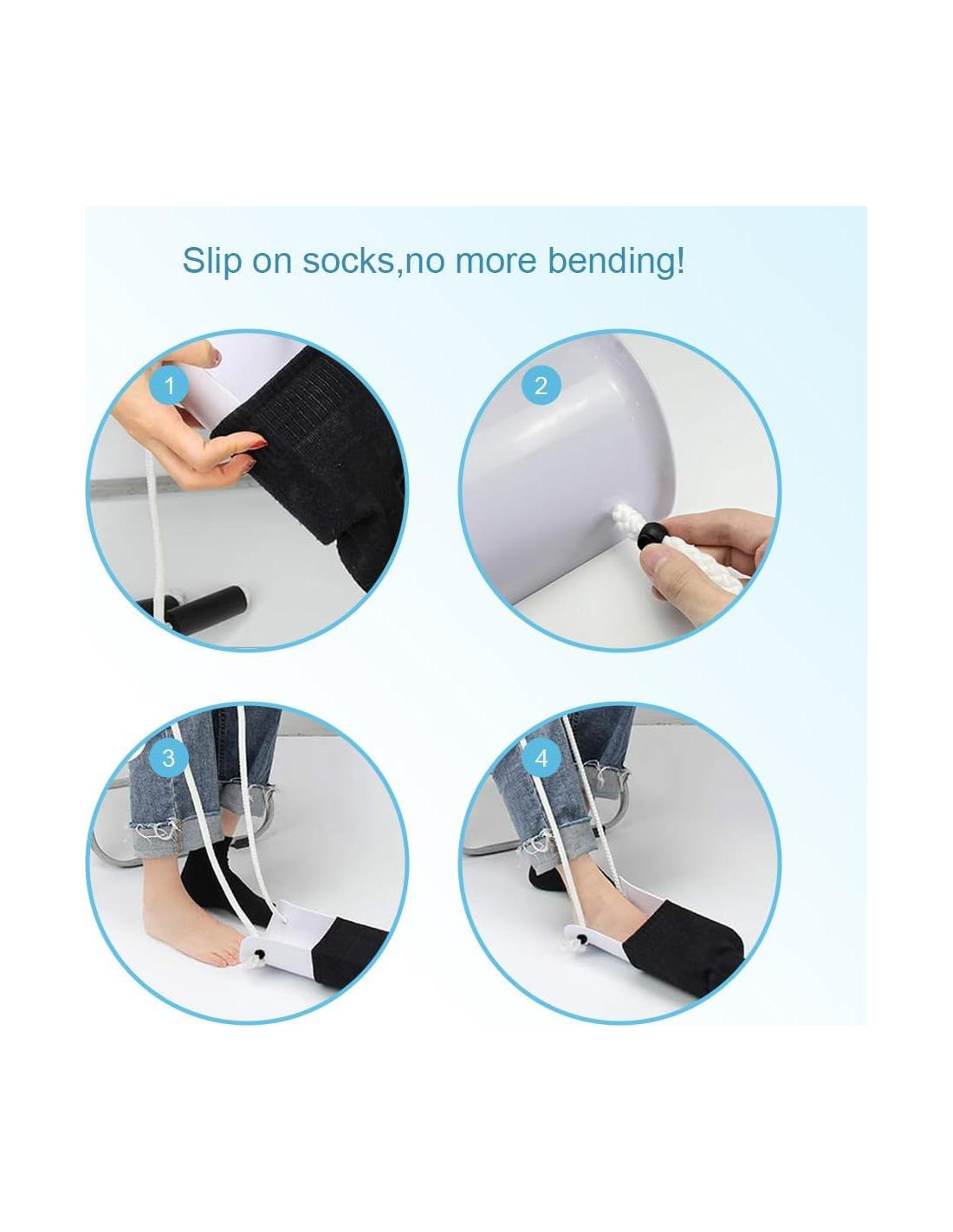 Slip on socks,no more bending!

1

2

3

4