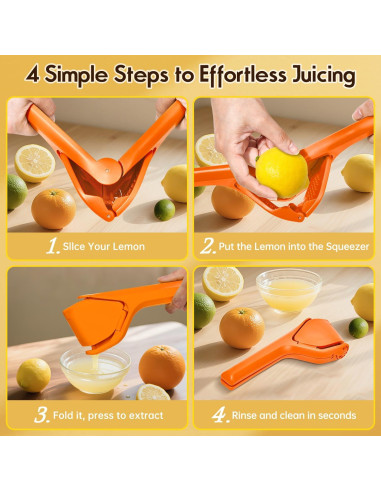 4 Simple Steps to Effortless Juicing

1. Slice Your Lemon

2. Put the Lemon into the Squeezer

3. Fold it, press to extract

4. Rinse and clean in seconds