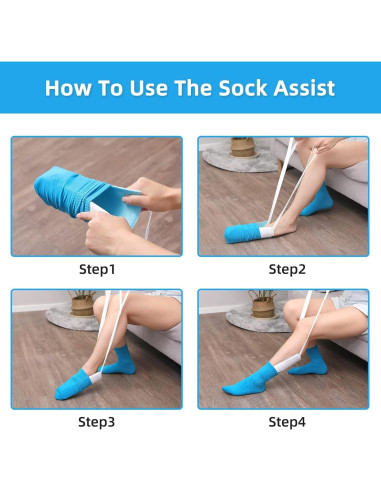 How To Use The Sock Assist

Step1

Step2

Step3

Step4