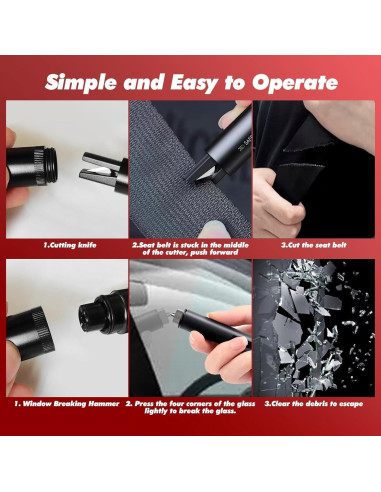 Simple and Easy to Operate

1.Cutting knife

2.Seat belt is stuck in the middle of the cutter, push forward

3.Cut the seat belt

1. Window Breaking Hammer

2. Press the four corners of the glass lightly to break the glass.

3.Clear the debris to escape