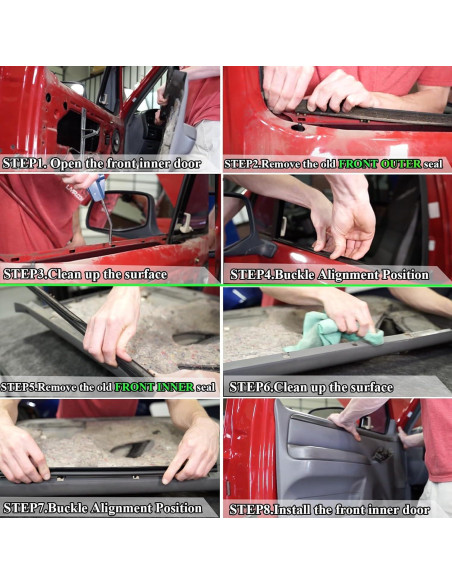 STEP1. Open the front inner door

STEP2.Remove the old FRONT OUTER seal

STEP3.Clean up the surface

STEP4.Buckle Alignment Position

STEP5.Remove the old FRONT INNER seal

STEP6.Clean up the surface

STEP7.Buckle Alignment Position

STEP8.Install the front inner door