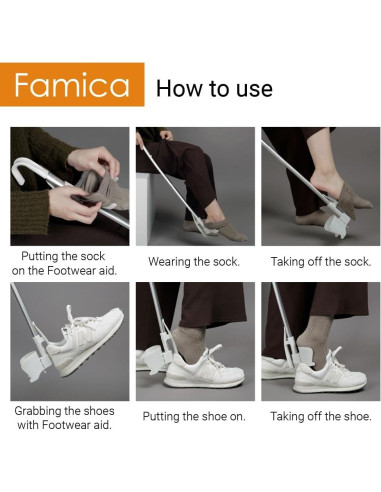 Famica How to use

Putting the sock on the Footwear aid.

Wearing the sock.

Taking off the sock.

Grabbing the shoes with Footwear aid.

Putting the shoe on.

Taking off the shoe.