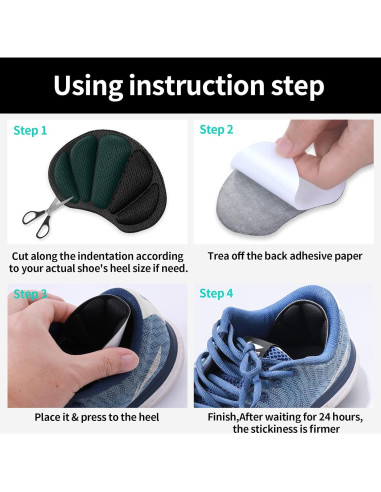 Using instruction step

Step 1

Cut along the indentation according to your actual shoe's heel size if need.

Step 2

Trea off the back adhesive paper

Step 3

Place it & press to the heel

Step 4

Finish,After waiting for 24 hours, the stickiness is firmer