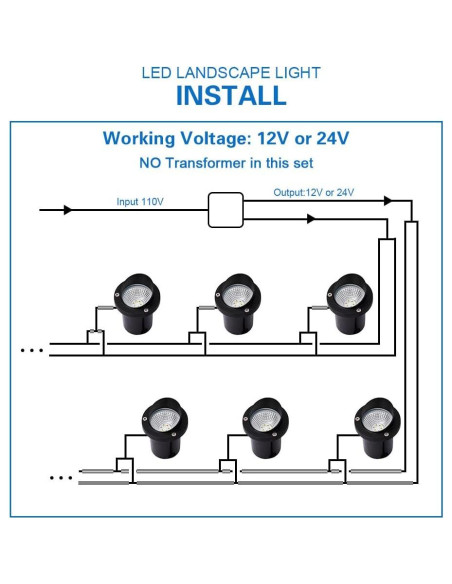 LED LANDSCAPE LIGHT
INSTALL

Working Voltage: 12V or 24V
NO Transformer in this set

Input 110V
Output:12V or 24V

...

...