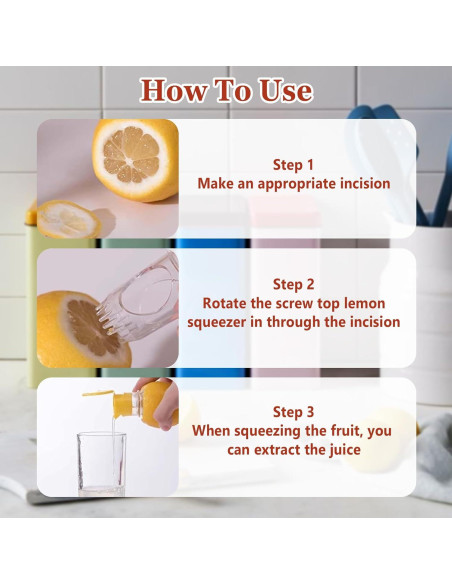 How To Use

Step 1
Make an appropriate incision

Step 2
Rotate the screw top lemon squeezer in through the incision

Step 3
When squeezing the fruit, you can extract the juice