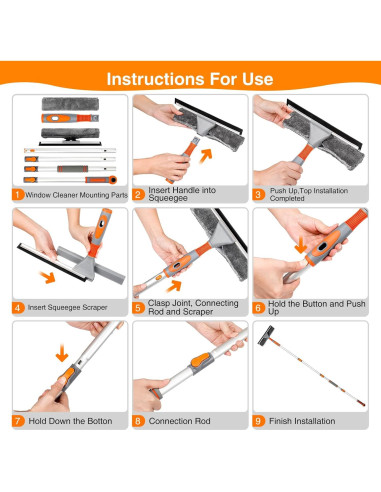 Instructions For Use

1 Window Cleaner Mounting Parts

2 Insert Handle into Squeegee

3 Push Up,Top Installation Completed

4 Insert Squeegee Scraper

5 Clasp Joint, Connecting Rod and Scraper

6 Hold the Button and Push Up

7 Hold Down the Botton

8 Connection Rod

9 Finish Installation