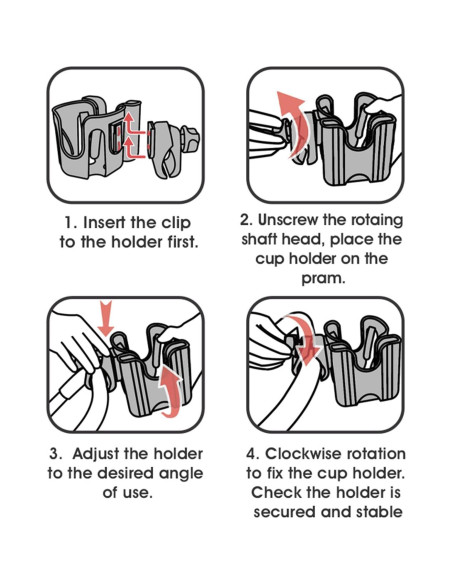 1. Insert the clip to the holder first.

2. Unscrew the rotaing shaft head, place the cup holder on the pram.

3. Adjust the holder to the desired angle of use.

4. Clockwise rotation to fix the cup holder. Check the holder is secured and stable