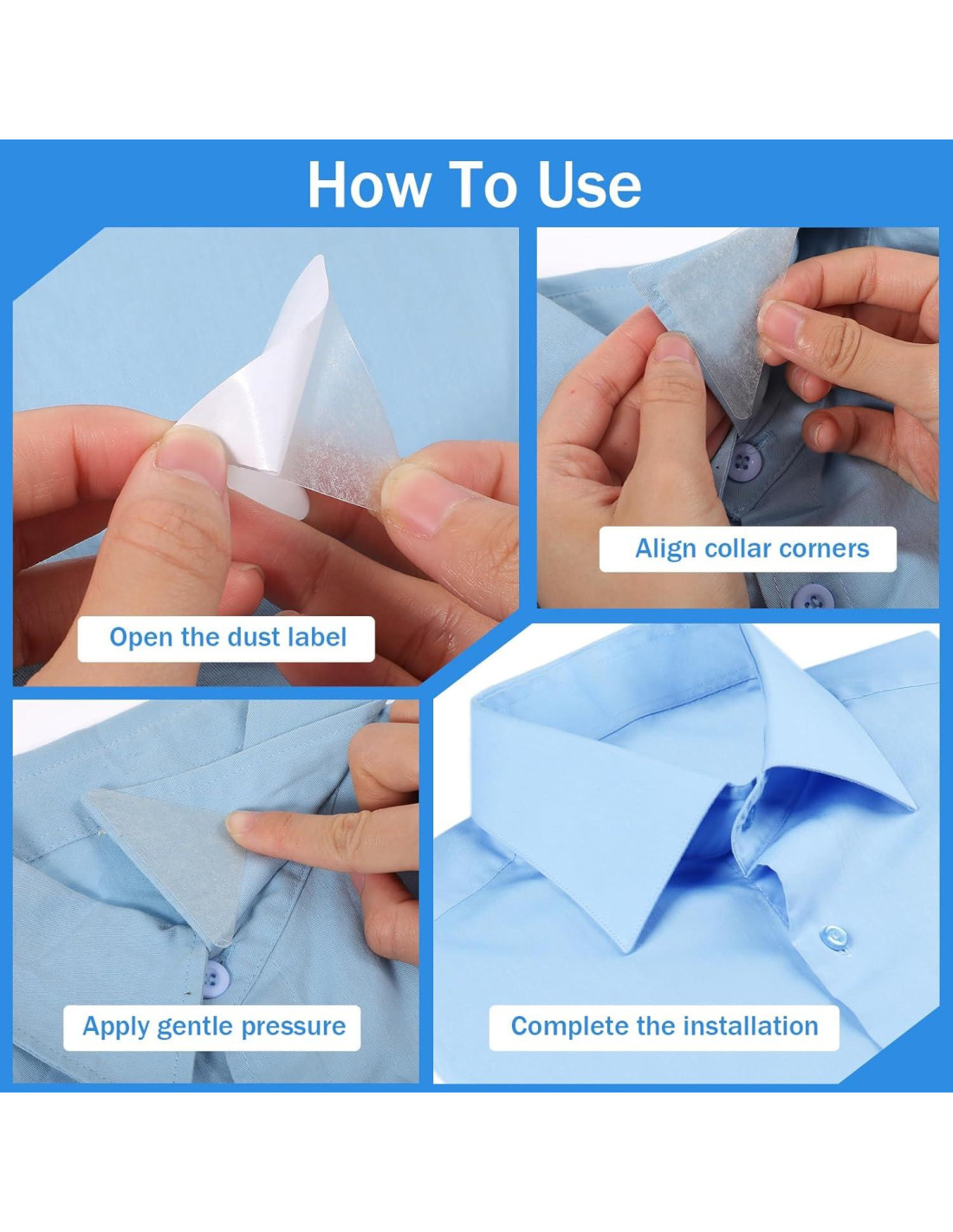 How To Use

Open the dust label

Align collar corners

Apply gentle pressure

Complete the installation