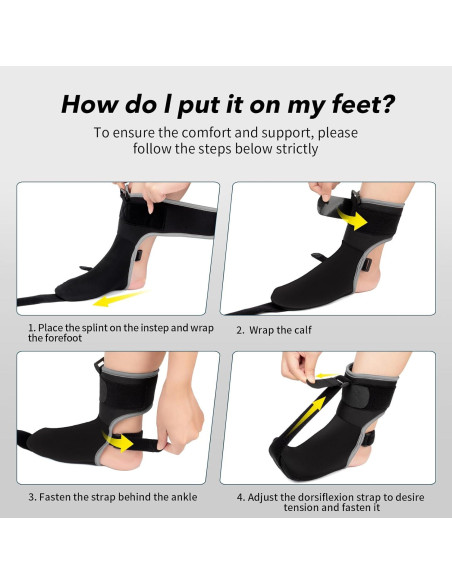 How do I put it on my feet?

To ensure the comfort and support, please follow the steps below strictly

1. Place the splint on the instep and wrap the forefoot

2. Wrap the calf

3. Fasten the strap behind the ankle

4. Adjust the dorsiflexion strap to desire tension and fasten it