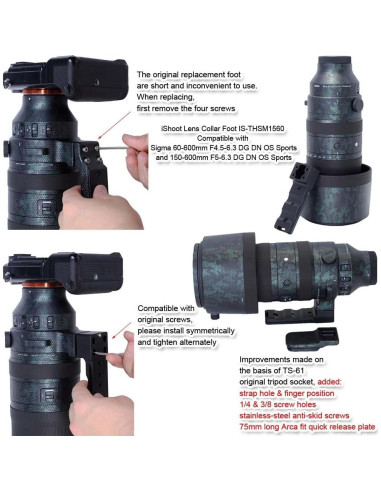 The original replacement foot are short and inconvenient to use. When replacing, first remove the four screws

iShoot Lens Collar Foot IS-THSM1560
Compatible with
Sigma 60-600mm F4.5-6.3 DG DN OS Sports
and 150-600mm F5-6.3 DG DN OS Sports

Compatible with original screws, please install symmetrically and tighten alternately

Improvements made on the basis of TS-61 original tripod socket, added:
strap hole & finger position
1/4 & 3/8 screw holes
stainless-steel anti-skid screws
75mm long Arca fit quick release plate