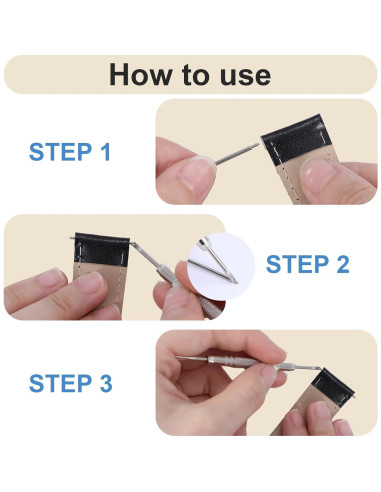 How to use

STEP 1

STEP 2

STEP 3