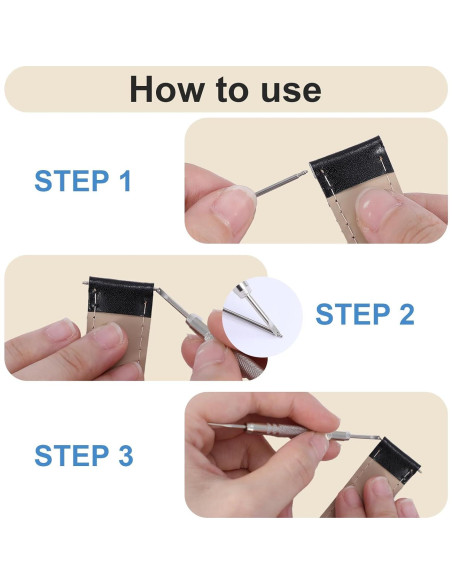 How to use

STEP 1

STEP 2

STEP 3