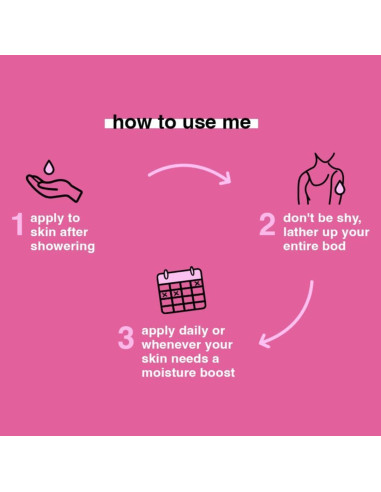 how to use me

1 apply to skin after showering

2 don't be shy, lather up your entire bod

3 apply daily or whenever your skin needs a moisture boost