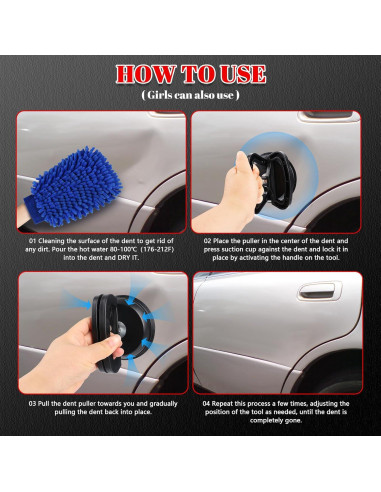 HOW TO USE

( Girls can also use )

01 Cleaning the surface of the dent to get rid of any dirt. Pour the hot water 80-100℃ (176-212F) into the dent and DRY IT.

02 Place the puller in the center of the dent and press suction cup against the dent and lock it in place by activating the handle on the tool.

03 Pull the dent puller towards you and gradually pulling the dent back into place.

04 Repeat this process a few times, adjusting the position of the tool as needed, until the dent is completely gone.