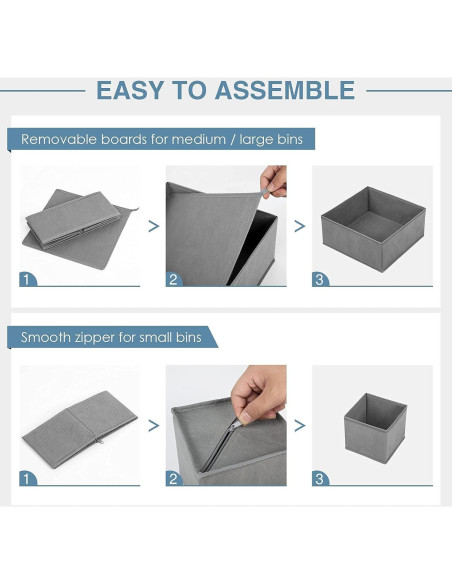 EASY TO ASSEMBLE

Removable boards for medium / large bins

1 > 2 > 3

Smooth zipper for small bins

1 > 2 > 3