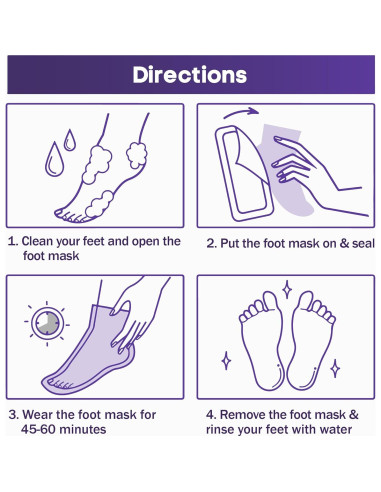 Directions

1. Clean your feet and open the foot mask

2. Put the foot mask on & seal

3. Wear the foot mask for 45-60 minutes

4. Remove the foot mask & rinse your feet with water