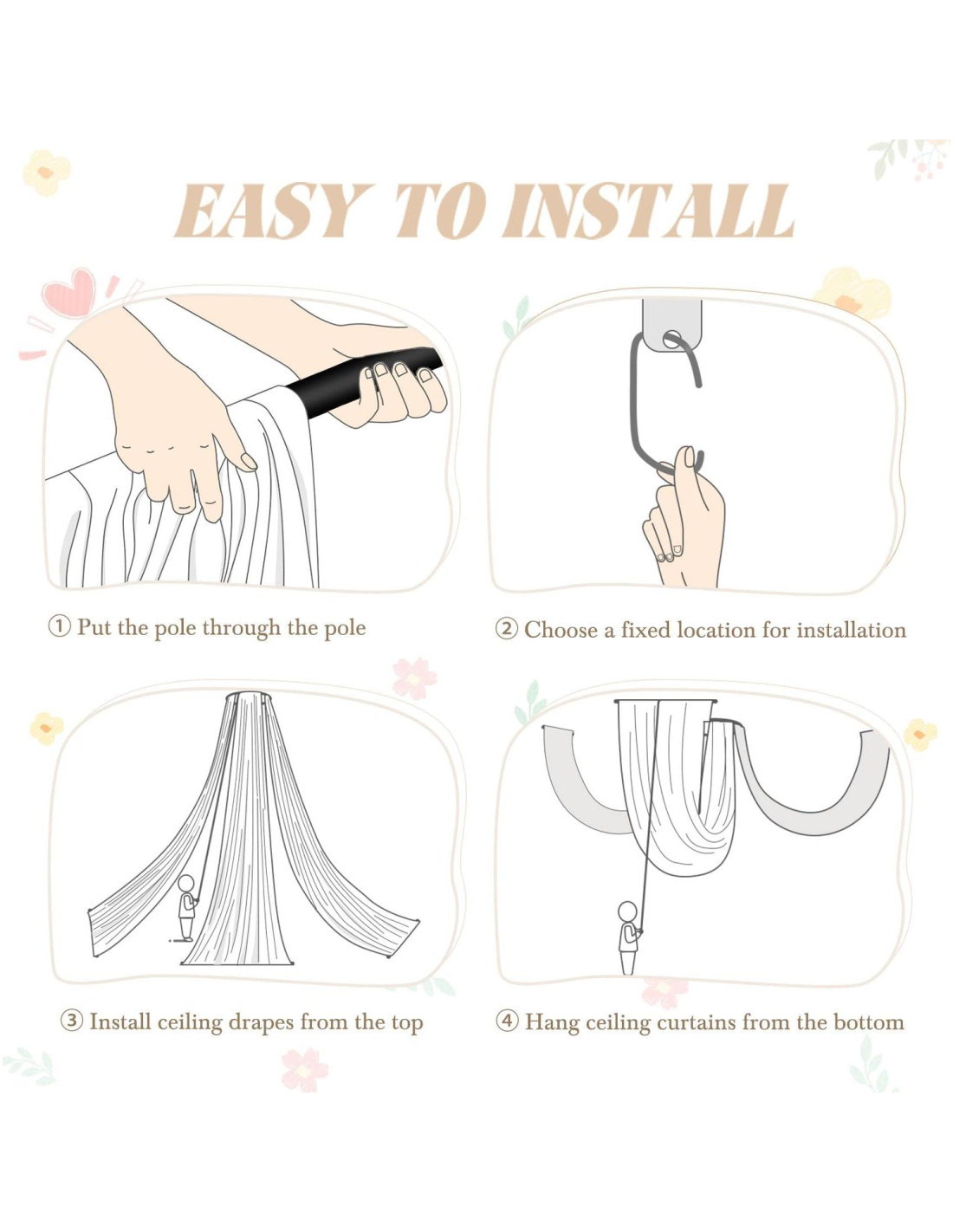 EASY TO INSTALL

① Put the pole through the pole

② Choose a fixed location for installation

③ Install ceiling drapes from the top

④ Hang ceiling curtains from the bottom