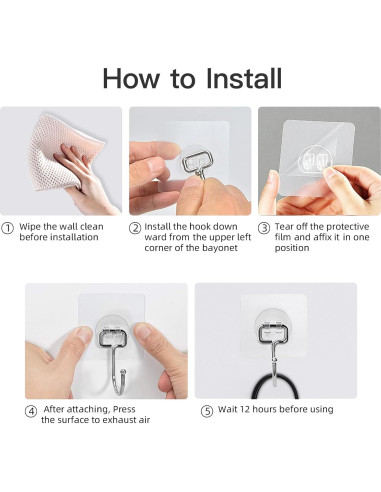 How to Install

① Wipe the wall clean before installation

② Install the hook down ward from the upper left corner of the bayonet

③ Tear off the protective film and affix it in one position

④ After attaching, Press the surface to exhaust air

⑤ Wait 12 hours before using